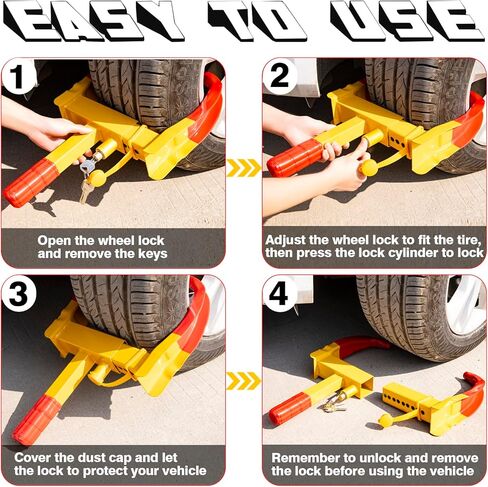 EASY TO USE

1

Open the wheel lock and remove the keys

2

Adjust the wheel lock to fit the tire, then press the lock cylinder to lock

3

Cover the dust cap and let the lock to protect your vehicle

4

Remember to unlock and remove the lock before using the vehicle