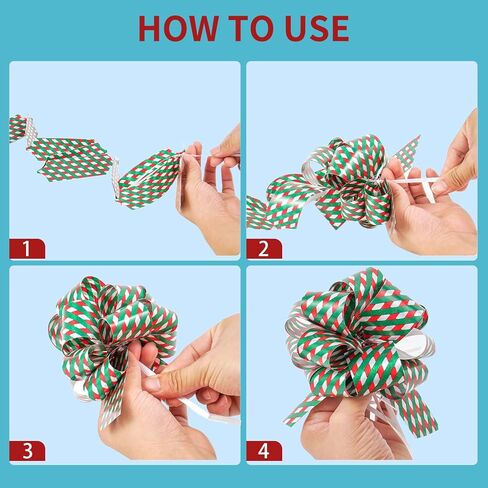 HOW TO USE

1

2

3

4