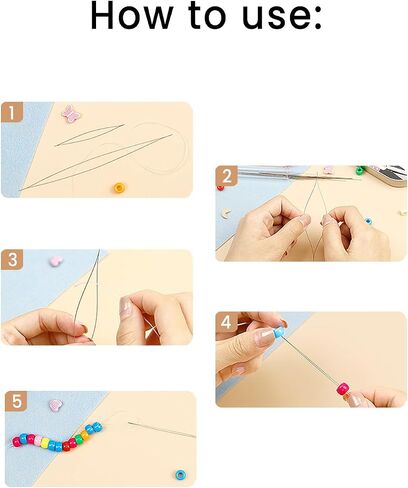 How to use:

1

2

3

4

5