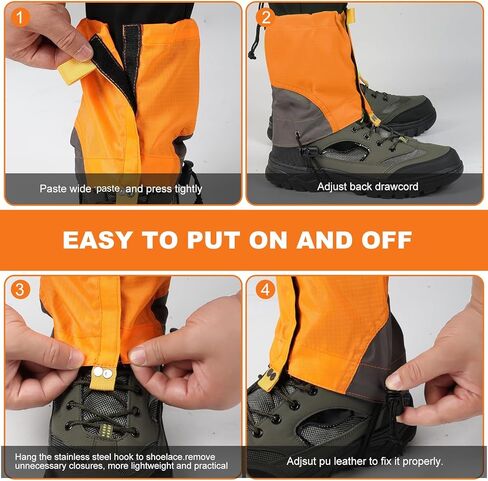 1

Paste wide paste, and press tightly

2

Adjust back drawcord

EASY TO PUT ON AND OFF

3

Hang the stainless steel hook to shoelace.remove unnecessary closures, more lightweight and practical

4

Adjsut pu leather to fix it properly.