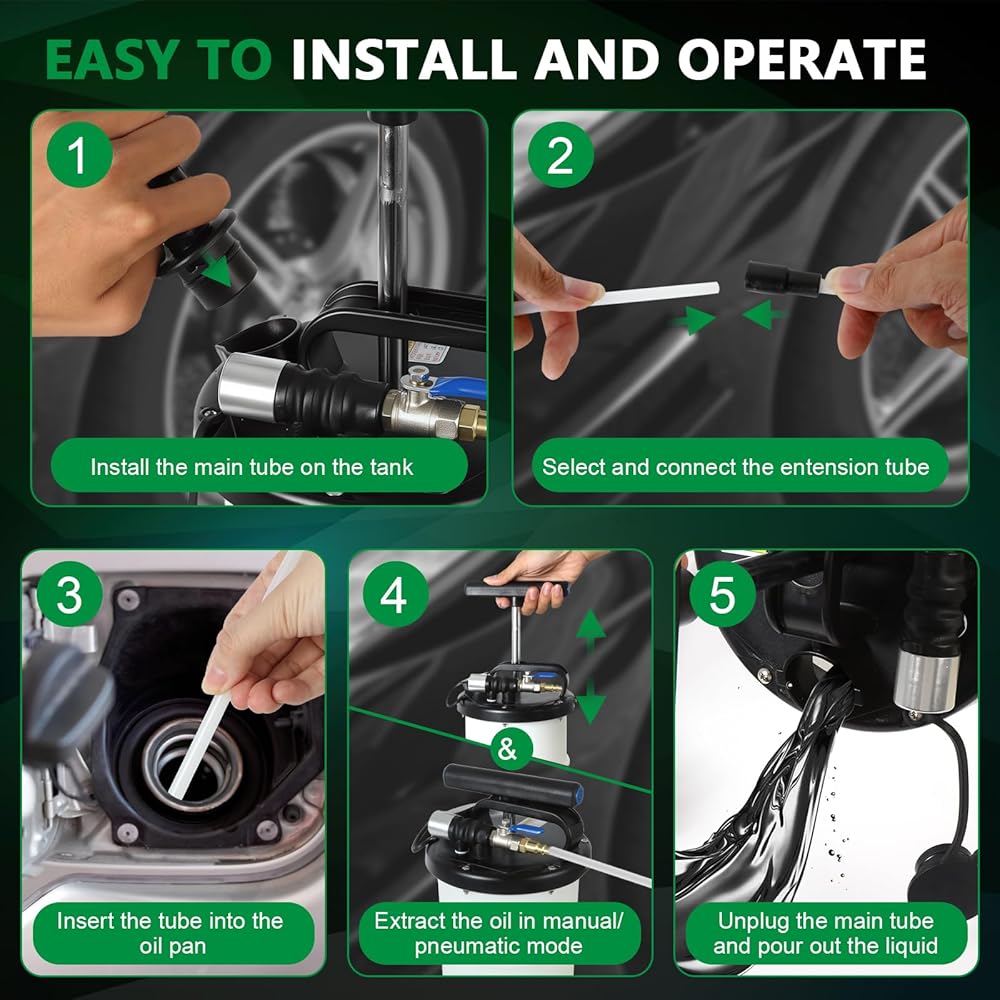 EASY TO INSTALL AND OPERATE

1

Install the main tube on the tank

2

Select and connect the entension tube

3

Insert the tube into the oil pan

4

&

Extract the oil in manual/ pneumatic mode

5

Unplug the main tube and pour out the liquid