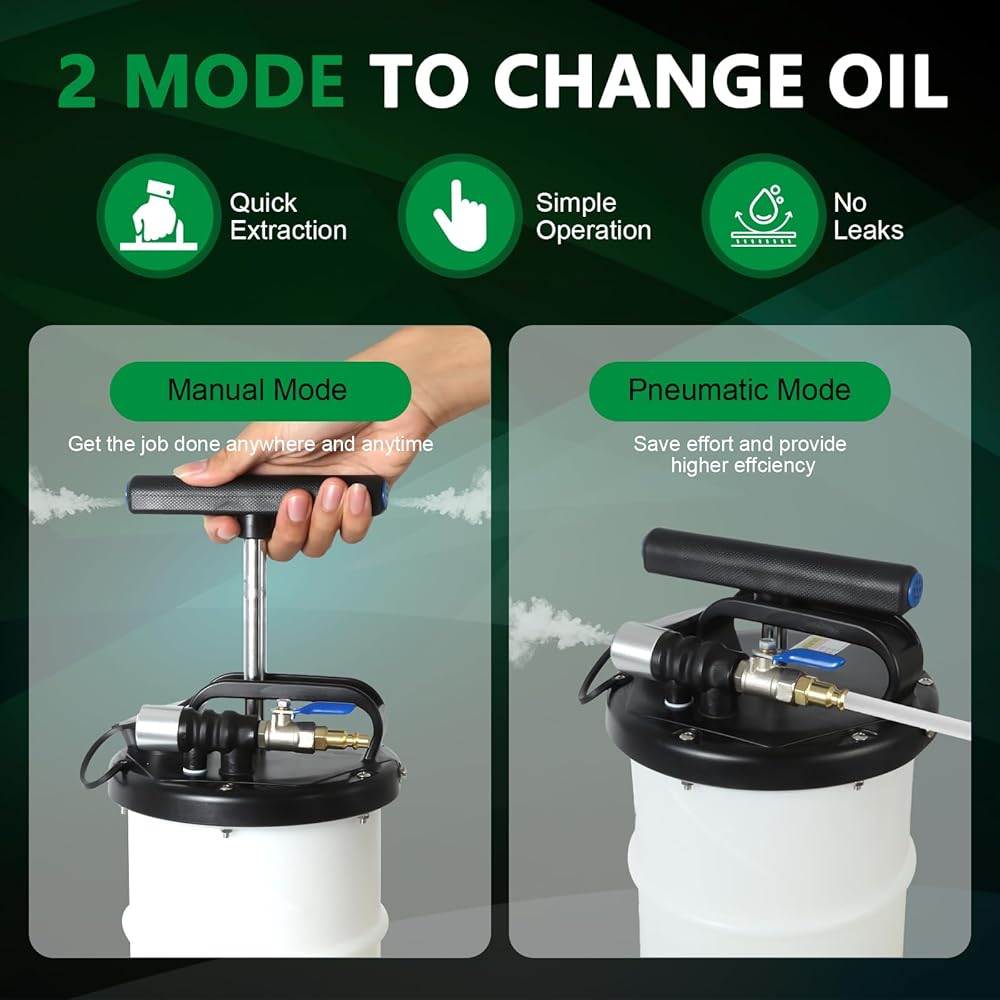 2 MODE TO CHANGE OIL

Quick Extraction

Simple Operation

No Leaks

Manual Mode

Get the job done anywhere and anytime

Pneumatic Mode

Save effort and provide higher effciency