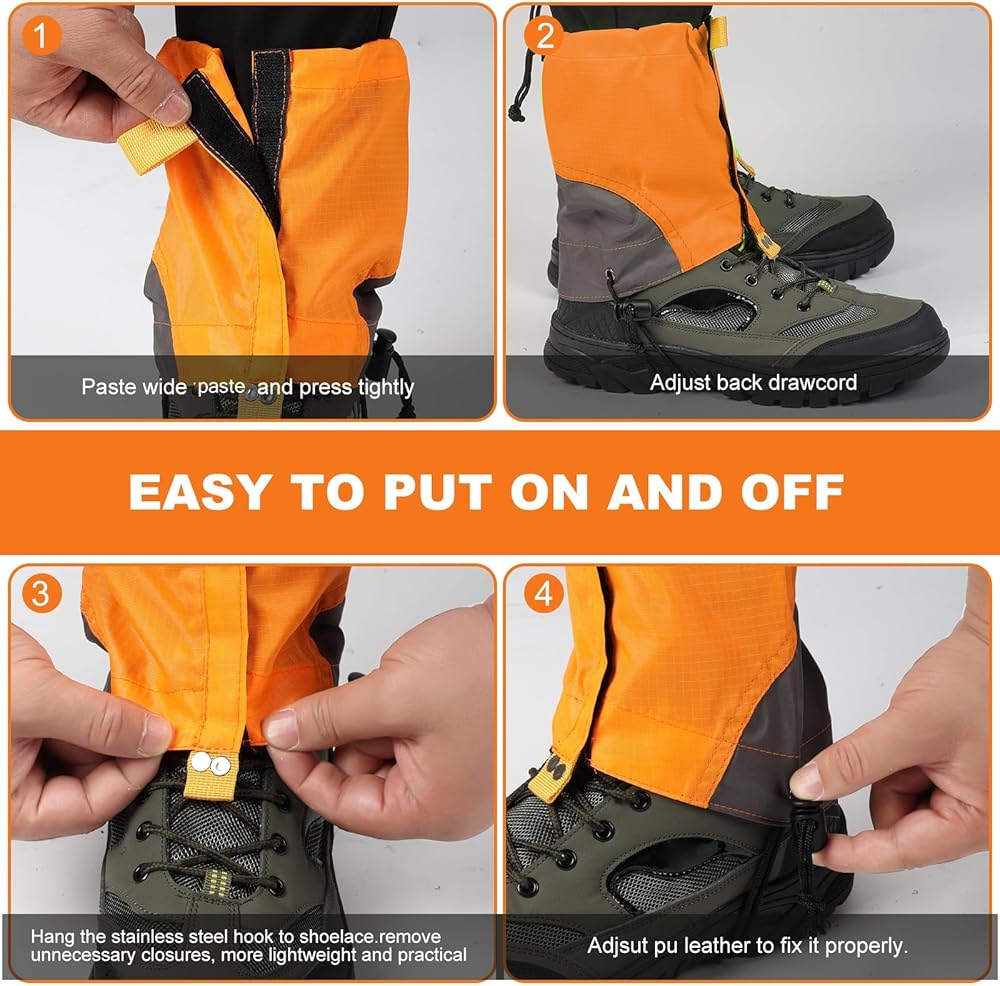 1

Paste wide paste, and press tightly

2

Adjust back drawcord

EASY TO PUT ON AND OFF

3

Hang the stainless steel hook to shoelace.remove unnecessary closures, more lightweight and practical

4

Adjsut pu leather to fix it properly.