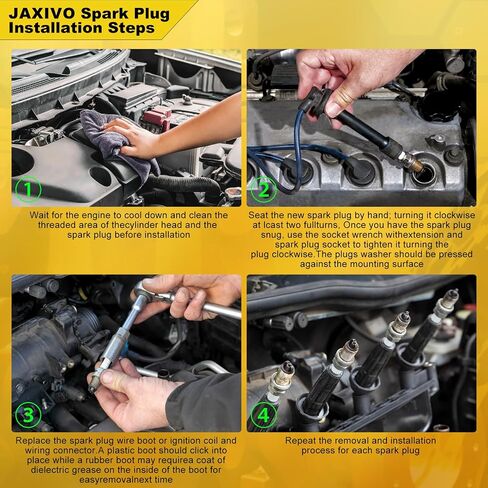 JAXIVO Spark Plug Installation Steps

1

Wait for the engine to cool down and clean the threaded area of thecylinder head and the spark plug before installation

2

Seat the new spark plug by hand; turning it clockwise at lcast two fullturns, Once you have the spark plug snug, use the socket wrench withextension and spark plug socket to tighten it turning the plug clockwise.The plugs washer should be pressed against the mounting surface

3

Replace the spark plug wire boot or ignition coil and wiring connector.A plastic boot should click into place while a rubber boot may requirea coat of dielectric grease on the inside of the boot for easyremovalnext time

4

Repeat the removal and installation process for each spark plug