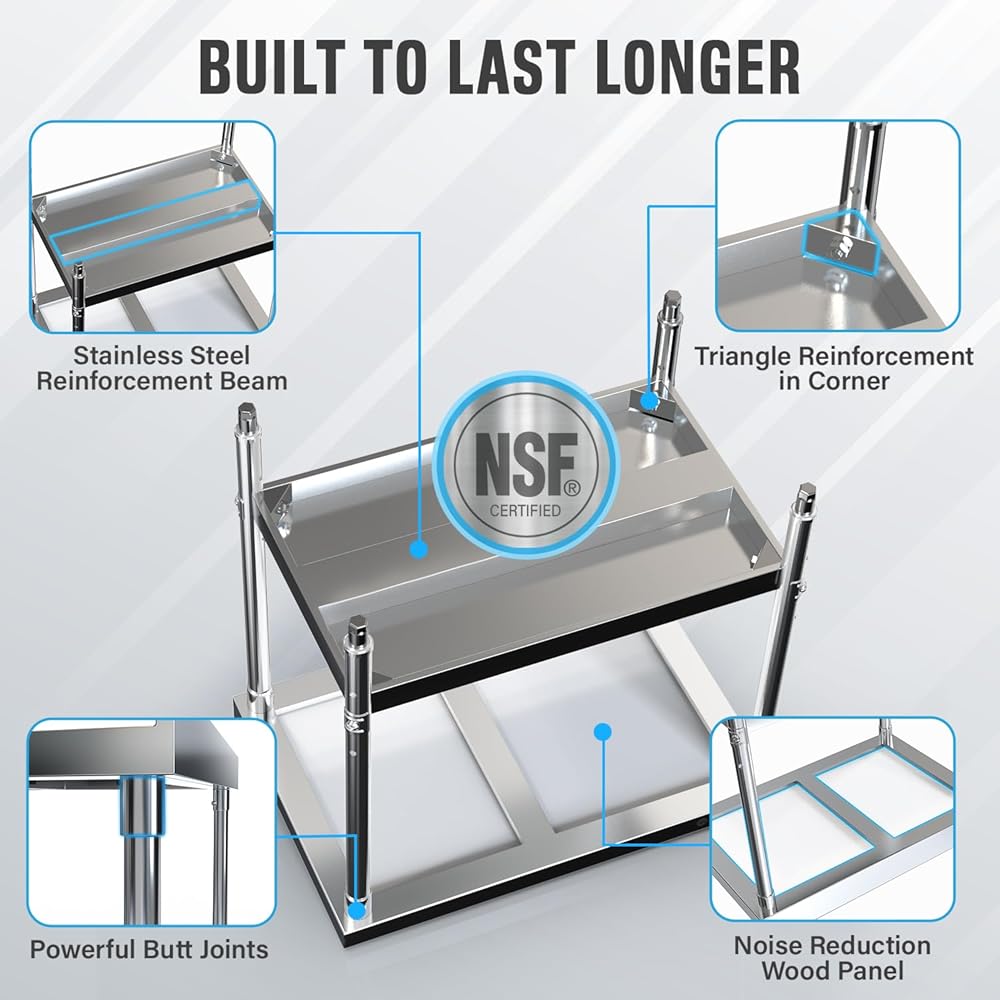 BUILT TO LAST LONGER

Stainless Steel Reinforcement Beam

Triangle Reinforcement in Corner

NSF® CERTIFIED

Powerful Butt Joints

Noise Reduction Wood Panel