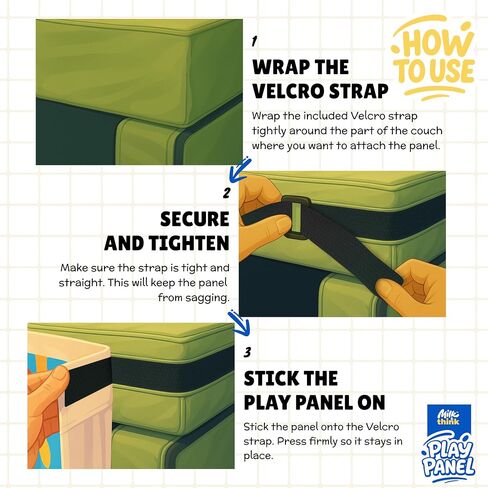 HOW TO USE

1

WRAP THE VELCRO STRAP

Wrap the included Velcro strap tightly around the part of the couch where you want to attach the panel.

2

SECURE AND TIGHTEN

Make sure the strap is tight and straight. This will keep the panel from sagging.

3

STICK THE PLAY PANEL ON

Stick the panel onto the Velcro strap. Press firmly so it stays in place.

Milk think

PLAY PANEL