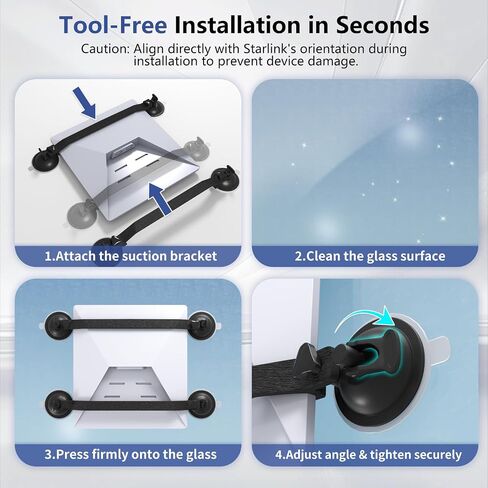 Tool-Free Installation in Seconds

Caution: Align directly with Starlink's orientation during installation to prevent device damage.

1.Attach the suction bracket

2.Clean the glass surface

3.Press firmly onto the glass

4.Adjust angle & tighten securely