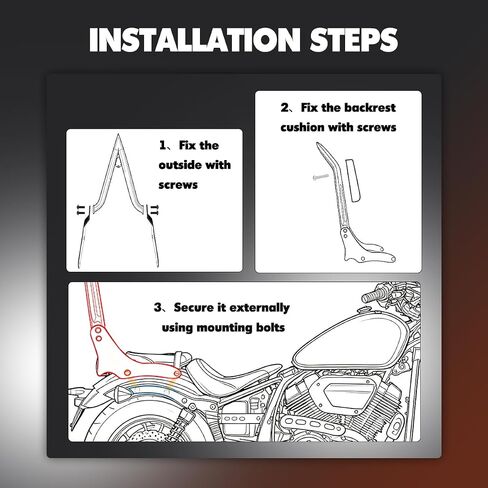 INSTALLATION STEPS

1、Fix the outside with screws

2、Fix the backrest cushion with screws

3、Secure it externally using mounting bolts