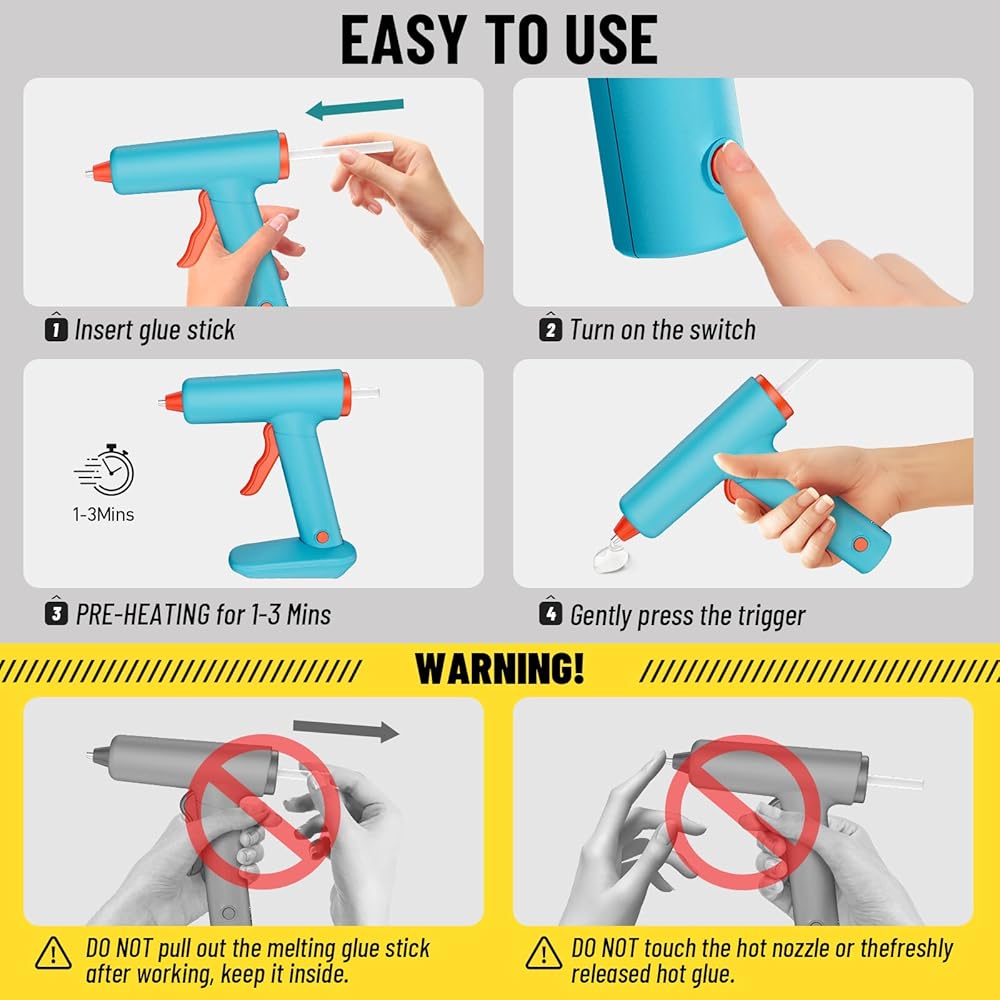 EASY TO USE

1 Insert glue stick

2 Turn on the switch

1-3Mins

3 PRE-HEATING for 1-3 Mins

4 Gently press the trigger

WARNING!

DO NOT pull out the melting glue stick after working, keep it inside.

DO NOT touch the hot nozzle or thefreshly released hot glue.