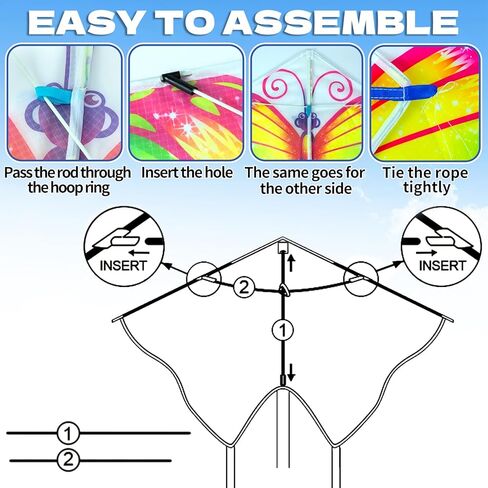 EASY TO ASSEMBLE

Pass the rod through the hoop ring

Insert the hole

The same goes for the other side

Tie the rope tightly

INSERT

INSERT

2

1

1

2