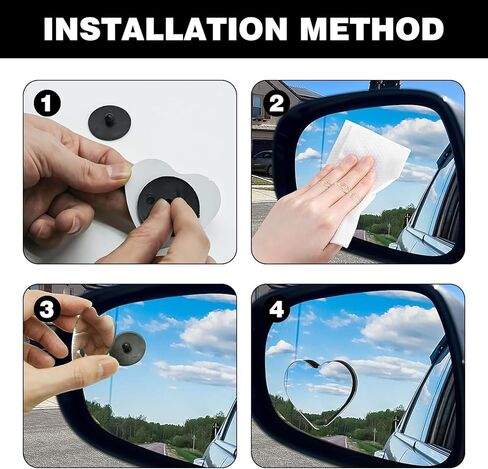 INSTALLATION METHOD

1

2

3

4