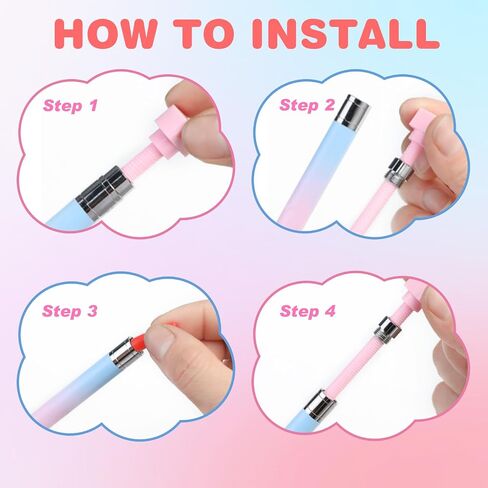 HOW TO INSTALL

Step 1

Step 2

Step 3

Step 4