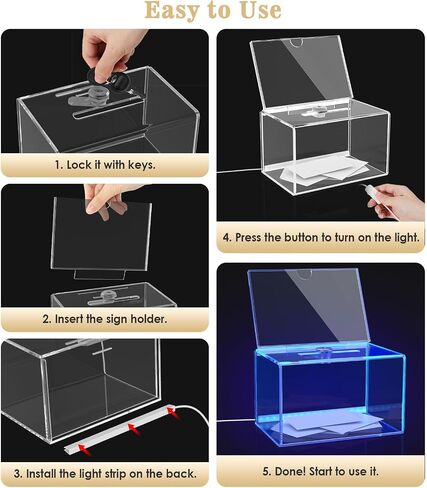 Easy to Use

1. Lock it with keys.

2. Insert the sign holder.

3. Install the light strip on the back.

4. Press the button to turn on the light.

5. Done! Start to use it.