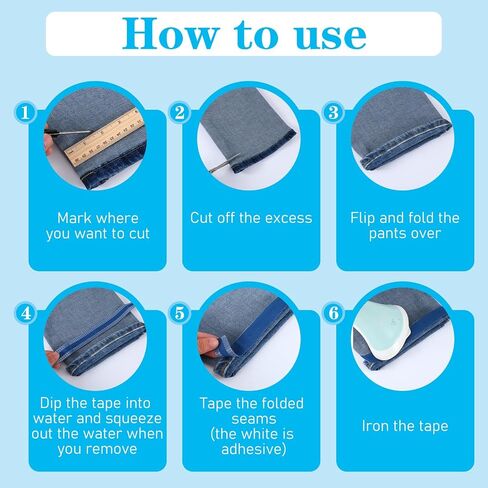 How to use

1

Mark where you want to cut

2

Cut off the excess

3

Flip and fold the pants over

4

Dip the tape into water and squeeze out the water when you remove

5

Tape the folded seams (the white is adhesive)

6

Iron the tape