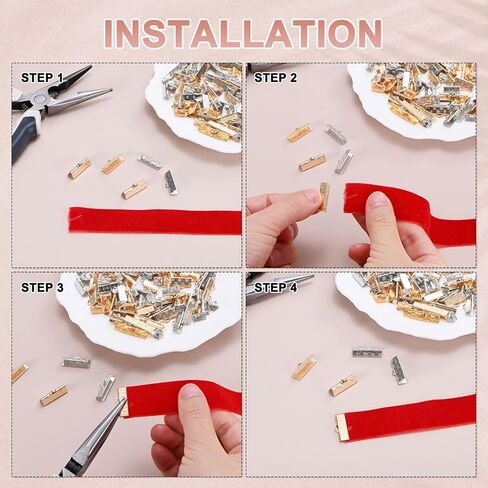 INSTALLATION

STEP 1

STEP 2

STEP 3

STEP 4