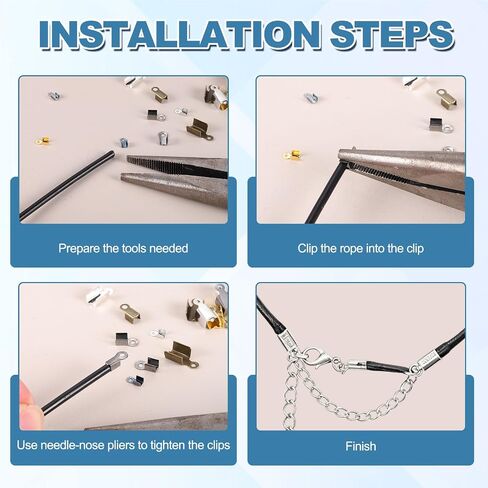 INSTALLATION STEPS

Prepare the tools needed

Clip the rope into the clip

Use needle-nose pliers to tighten the clips

Finish