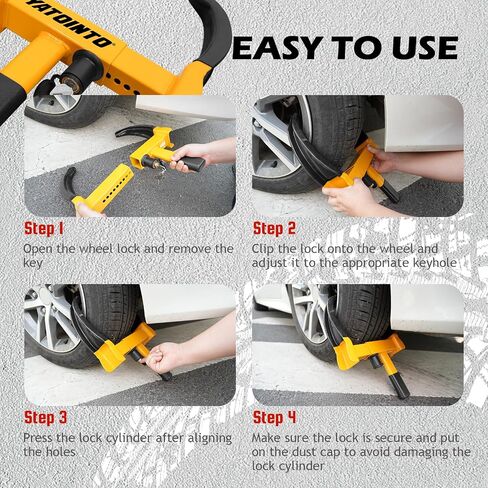 YATOINTO

EASY TO USE

Step 1
Open the wheel lock and remove the key

Step 2
Clip the lock onto the wheel and adjust it to the appropriate keyhole

Step 3
Press the lock cylinder after aligning the holes

Step 4
Make sure the lock is secure and put on the dust cap to avoid damaging the lock cylinder