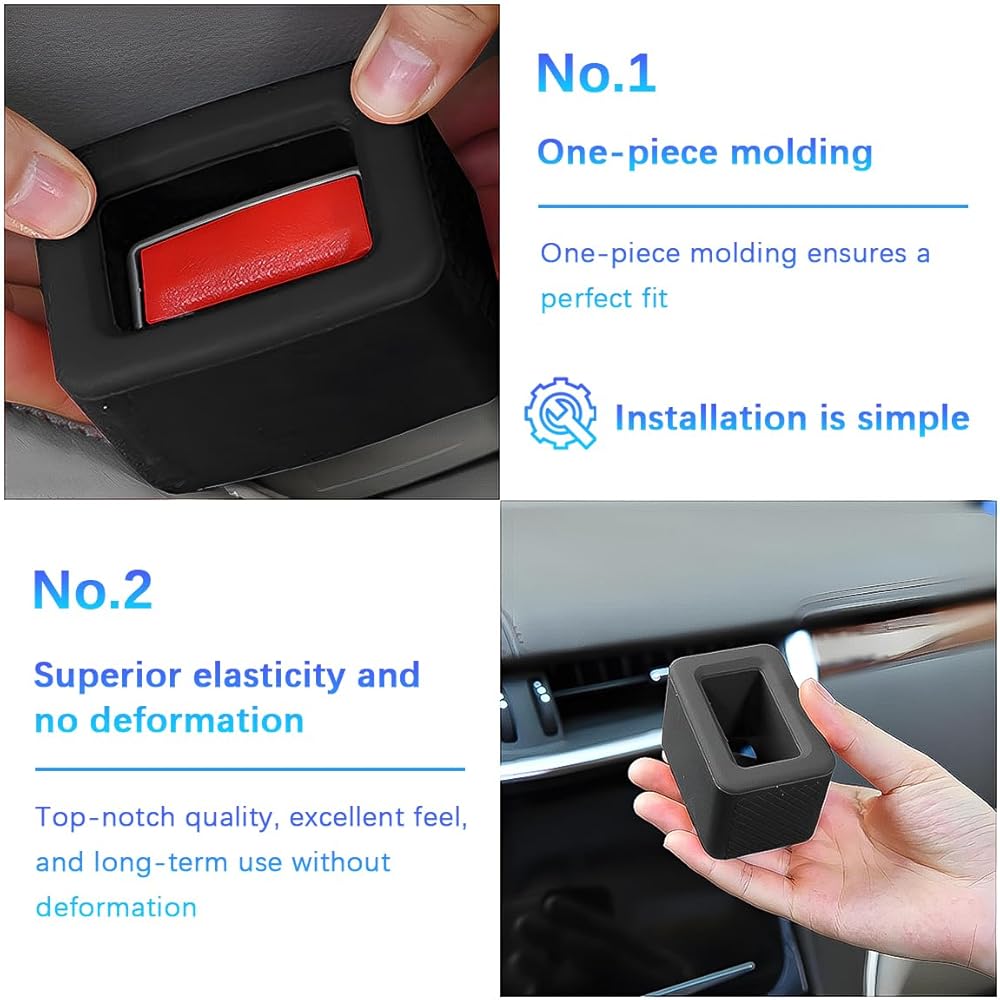 No.1

One-piece molding

One-piece molding ensures a perfect fit

Installation is simple

No.2

Superior elasticity and no deformation

Top-notch quality, excellent feel, and long-term use without deformation