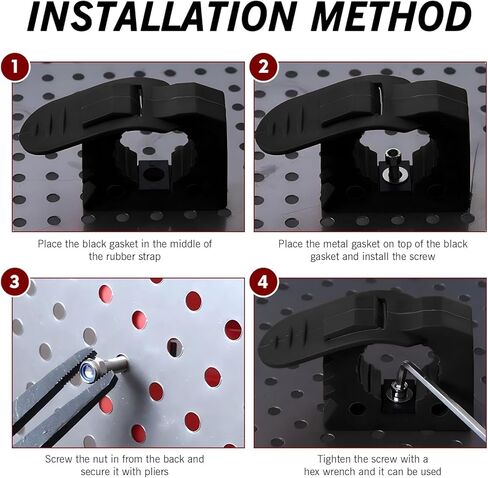 INSTALLATION METHOD

1

Place the black gasket in the middle of the rubber strap

2

Place the metal gasket on top of the black gasket and install the screw

3

Screw the nut in from the back and secure it with pliers

4

Tighten the screw with a hex wrench and it can be used