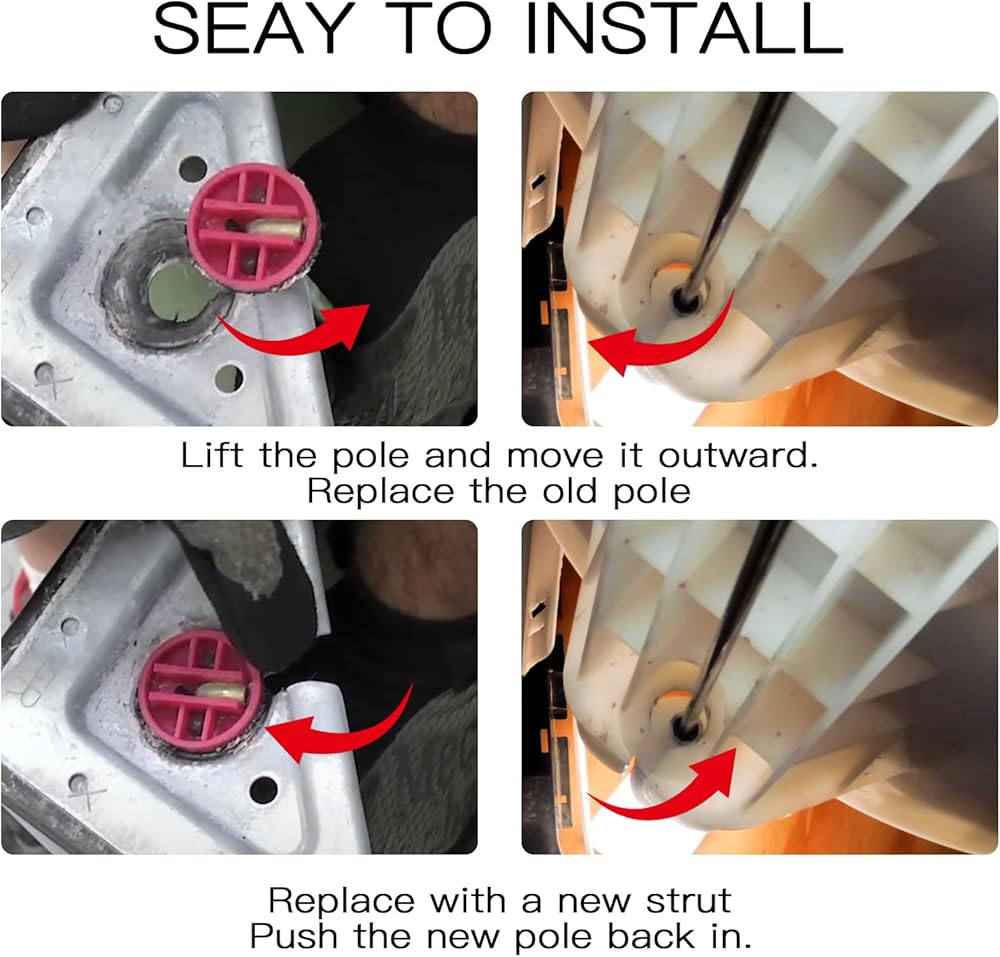 SEAY TO INSTALL

Lift the pole and move it outward.
Replace the old pole

Replace with a new strut
Push the new pole back in.