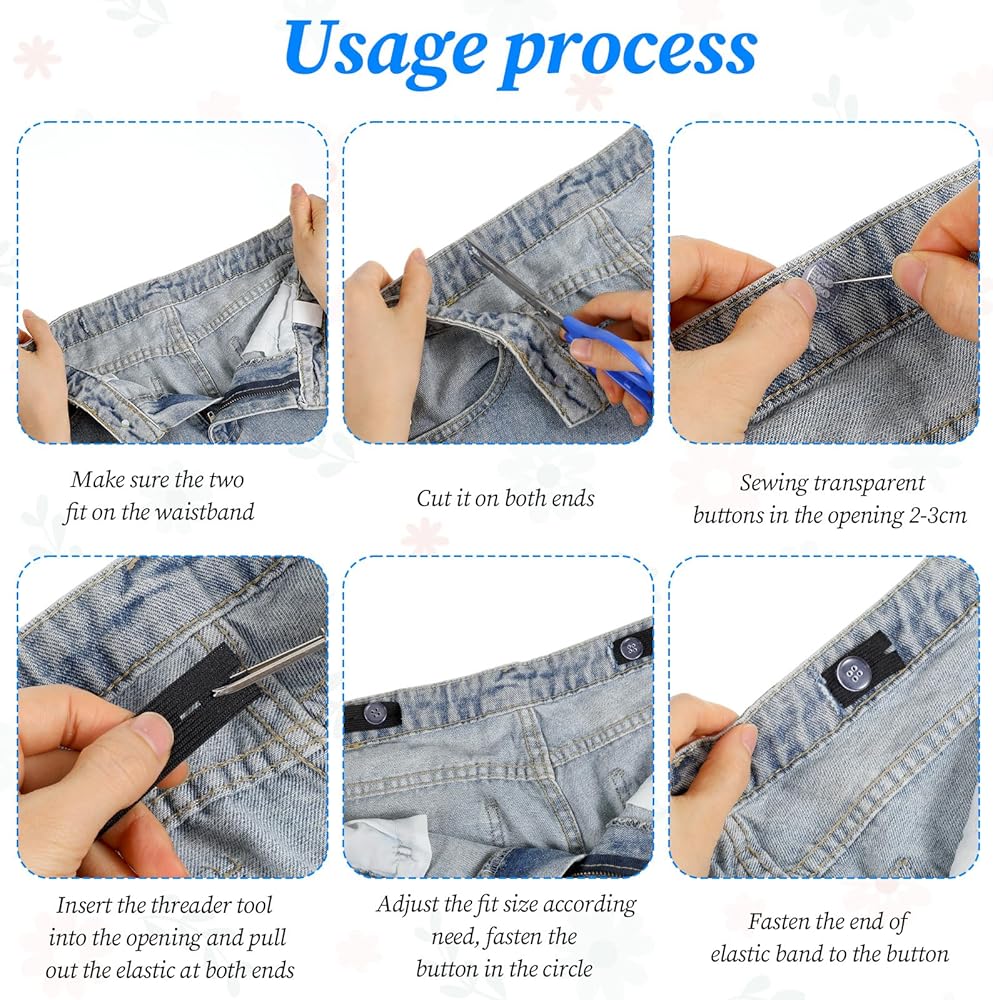 Usage process

Make sure the two fit on the waistband

Cut it on both ends

Sewing transparent buttons in the opening 2-3cm

Insert the threader tool into the opening and pull out the elastic at both ends

Adjust the fit size according need, fasten the button in the circle

Fasten the end of elastic band to the button