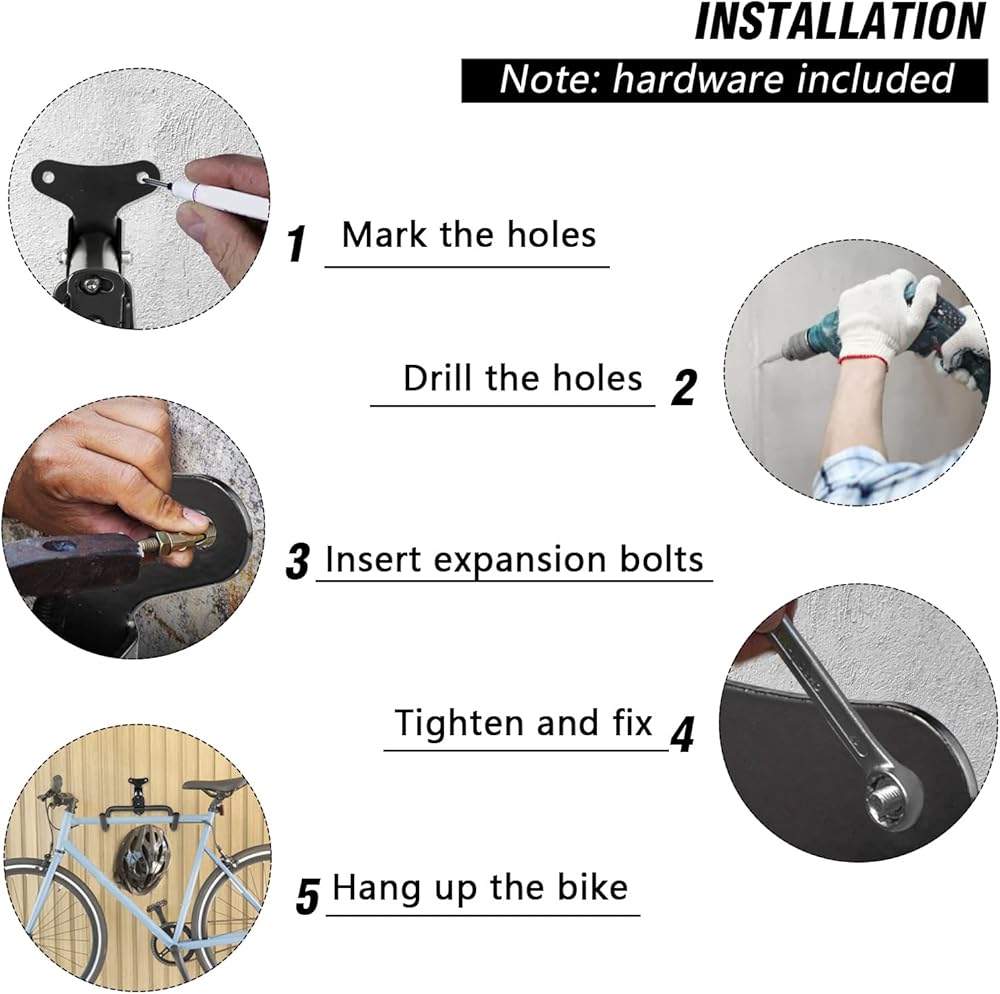 INSTALLATION
Note: hardware included

1 Mark the holes

Drill the holes 2

3 Insert expansion bolts

Tighten and fix 4

5 Hang up the bike