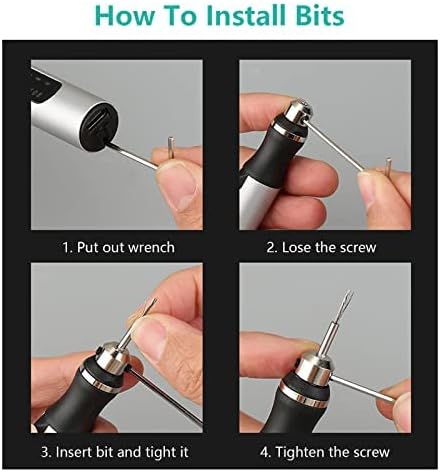 How To Install Bits

1. Put out wrench

2. Lose the screw

3. Insert bit and tight it

4. Tighten the screw