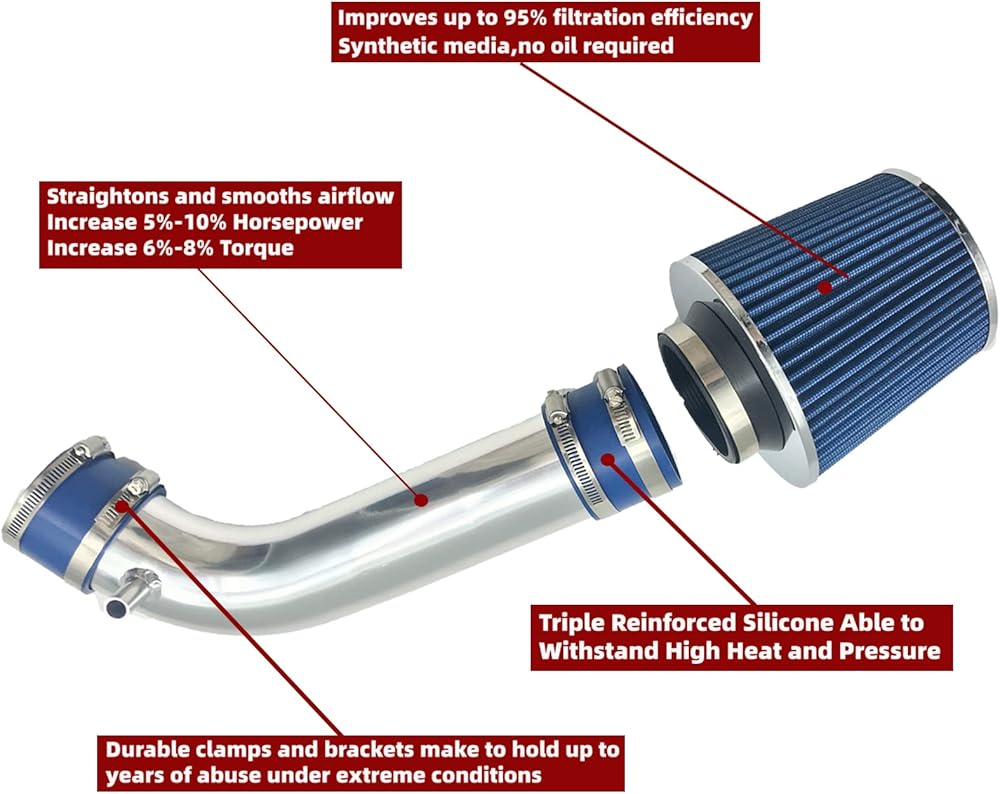 Improves up to 95% filtration efficiency
Synthetic media,no oil required

Straightons and smooths airflow
Increase 5%-10% Horsepower
Increase 6%-8% Torque

Triple Reinforced Silicone Able to Withstand High Heat and Pressure

Durable clamps and brackets make to hold up to years of abuse under extreme conditions