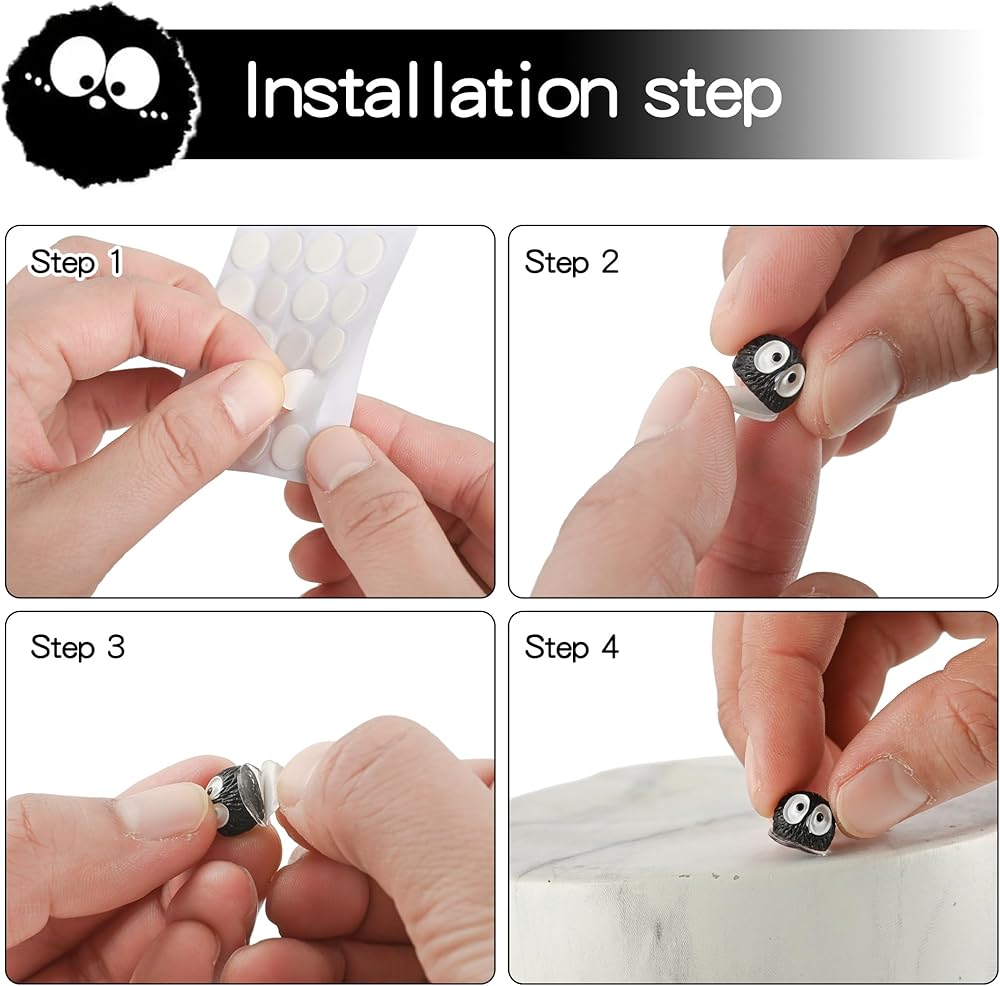 Installation step

Step 1

Step 2

Step 3

Step 4