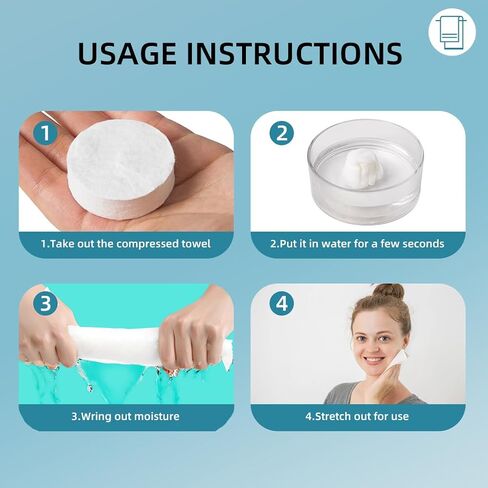 USAGE INSTRUCTIONS

1

1.Take out the compressed towel

2

2.Put it in water for a few seconds

3

3.Wring out moisture

4

4.Stretch out for use