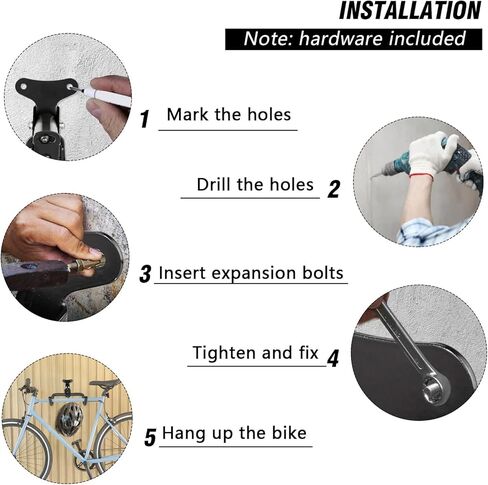 INSTALLATION

Note: hardware included

1 Mark the holes

Drill the holes 2

3 Insert expansion bolts

Tighten and fix 4

5 Hang up the bike