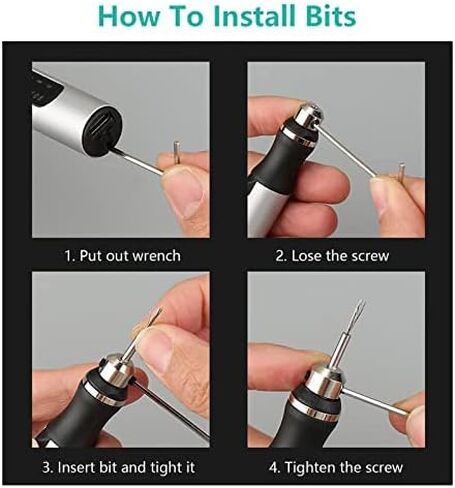 How To Install Bits

1. Put out wrench

2. Lose the screw

3. Insert bit and tight it

4. Tighten the screw