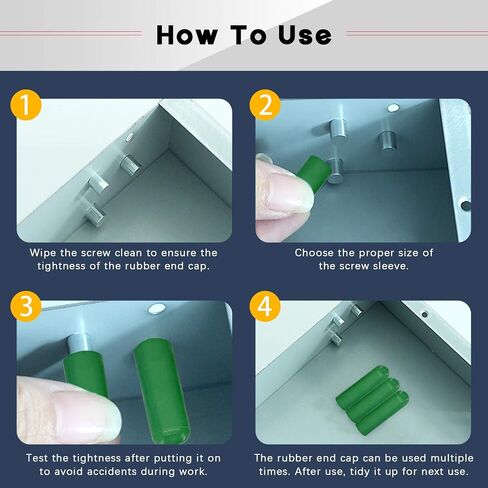 How To Use

1

Wipe the screw clean to ensure the tightness of the rubber end cap.

2

Choose the proper size of the screw sleeve.

3

Test the tightness after putting it on to avoid accidents during work.

4

The rubber end cap can be used multiple times. After use, tidy it up for next use.