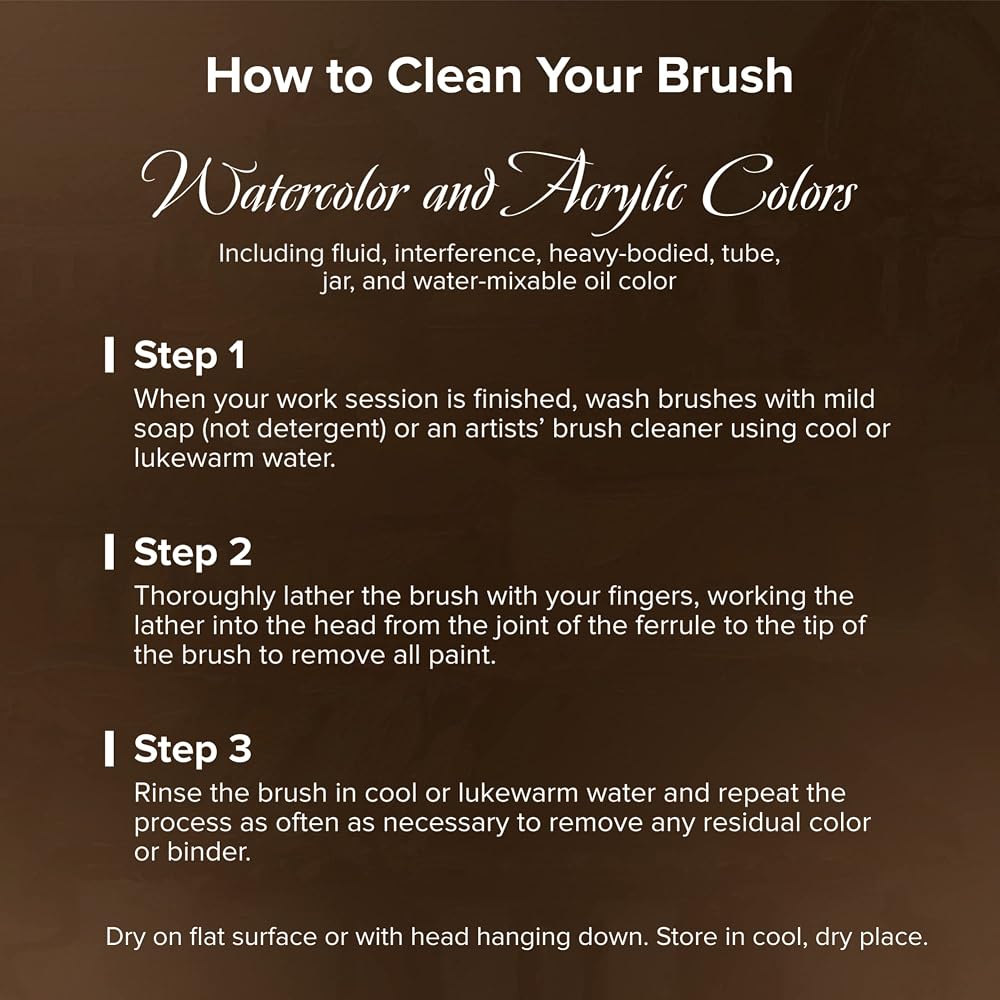 How to Clean Your Brush

Watercolor and Acrylic Colors

Including fluid, interference, heavy-bodied, tube, jar, and water-mixable oil color

Step 1
When your work session is finished, wash brushes with mild soap (not detergent) or an artists' brush cleaner using cool or lukewarm water.

Step 2
Thoroughly lather the brush with your fingers, working the lather into the head from the joint of the ferrule to the tip of the brush to remove all paint.

Step 3
Rinse the brush in cool or lukewarm water and repeat the process as often as necessary to remove any residual color or binder.

Dry on flat surface or with head hanging down. Store in cool, dry place.