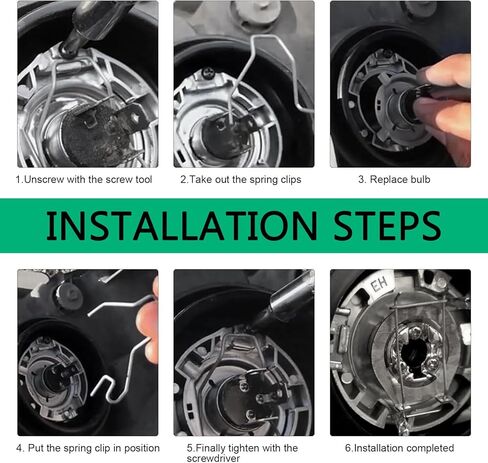 1.Unscrew with the screw tool

2.Take out the spring clips

3. Replace bulb

INSTALLATION STEPS

EH

4. Put the spring clip in position

5.Finally tighten with the screwdriver

6.Installation completed