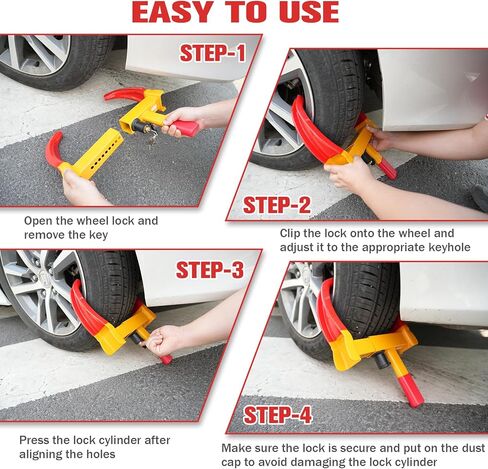 EASY TO USE

STEP-1

Open the wheel lock and remove the key

STEP-2

Clip the lock onto the wheel and adjust it to the appropriate keyhole

STEP-3

Press the lock cylinder after aligning the holes

STEP-4

Make sure the lock is secure and put on the dust cap to avoid damaging the lock cylinder