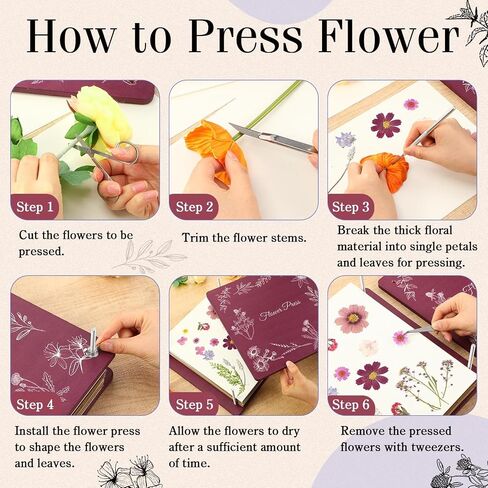 How to Press Flower

Step 1

Cut the flowers to be pressed.

Step 2

Trim the flower stems.

Step 3

Break the thick floral material into single petals and leaves for pressing.

Step 4

Install the flower press to shape the flowers and leaves.

Flower Press

Step 5

Allow the flowers to dry after a sufficient amount of time.

Step 6

Remove the pressed flowers with tweezers.