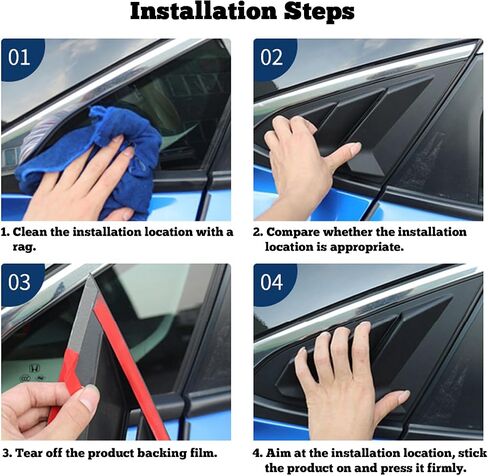 Installation Steps

01

1. Clean the installation location with a rag.

02

2. Compare whether the installation location is appropriate.

03

3. Tear off the product backing film.

04

4. Aim at the installation location, stick the product on and press it firmly.