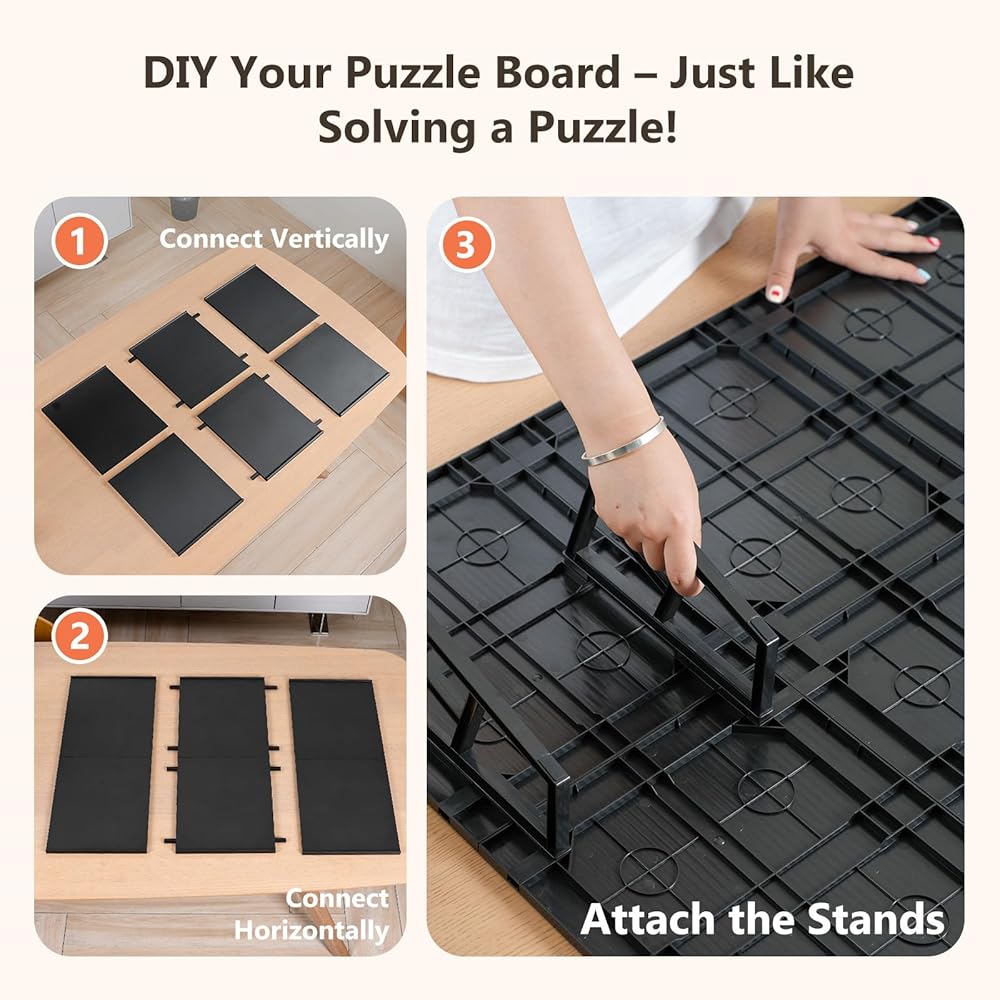 DIY Your Puzzle Board – Just Like Solving a Puzzle!

1
Connect Vertically

2
Connect Horizontally

3
Attach the Stands