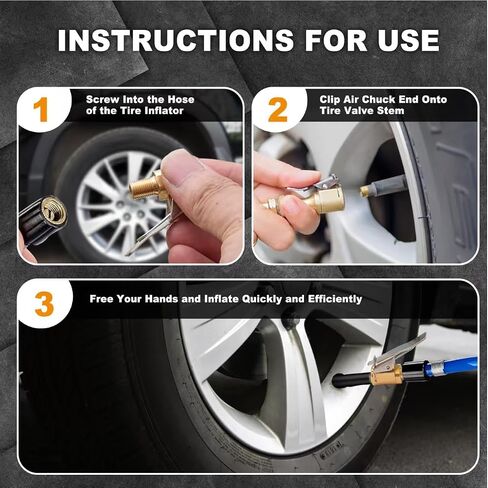 INSTRUCTIONS FOR USE

1
Screw Into the Hose of the Tire Inflator

2
Clip Air Chuck End Onto Tire Valve Stem

3
Free Your Hands and Inflate Quickly and Efficiently