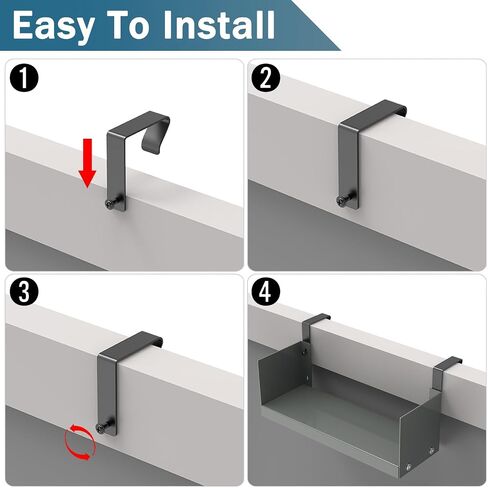 Easy To Install

1

2

3

4