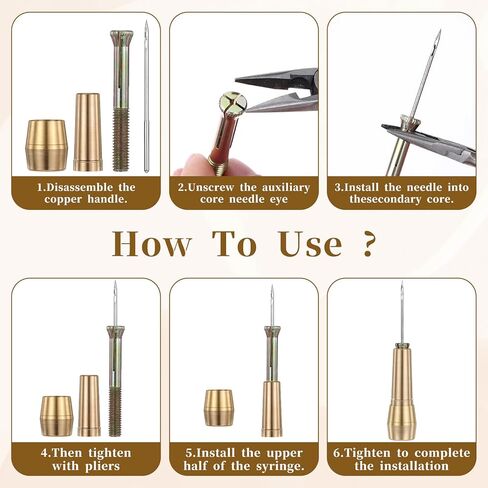 1.Disassemble the copper handle.

2.Unscrew the auxiliary core needle eye

3.Install the needle into thesecondary core.

How To Use ?

4.Then tighten with pliers

5.Install the upper half of the syringe.

6.Tighten to complete the installation