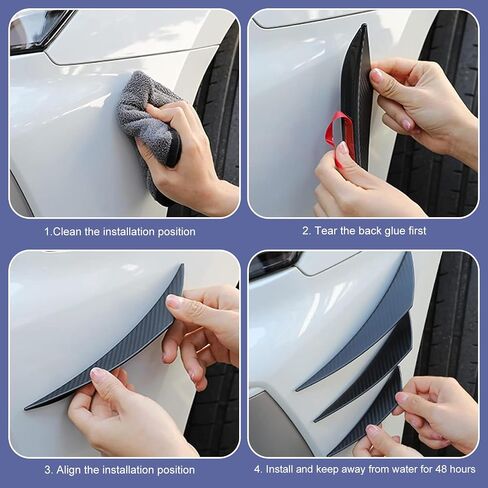 1.Clean the installation position

2. Tear the back glue first

3. Align the installation position

4. Install and keep away from water for 48 hours