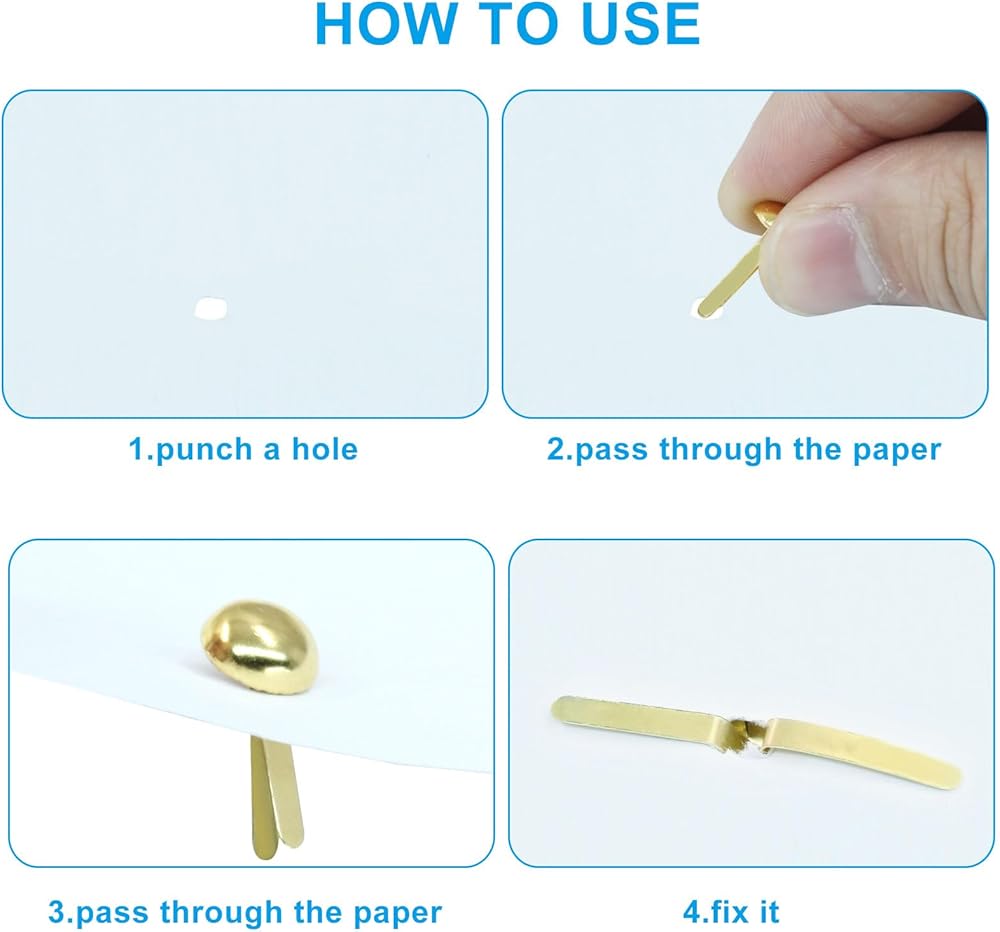 HOW TO USE

1.punch a hole

2.pass through the paper

3.pass through the paper

4.fix it