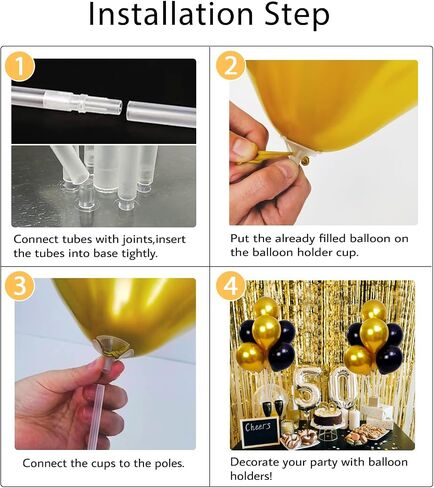 Installation Step

1

Connect tubes with joints,insert the tubes into base tightly.

2

Put the already filled balloon on the balloon holder cup.

3

Connect the cups to the poles.

4

50

Cheers

Decorate your party with balloon holders!