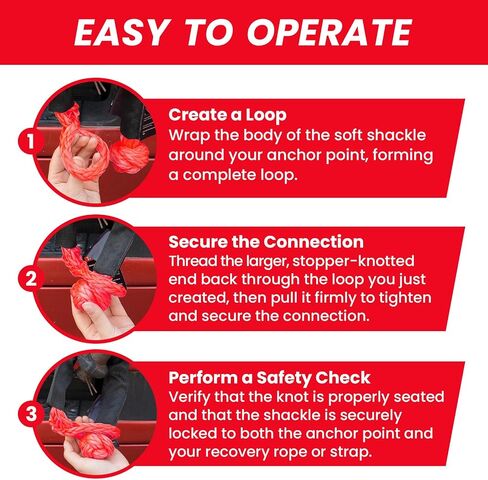 EASY TO OPERATE

1

Create a Loop
Wrap the body of the soft shackle around your anchor point, forming a complete loop.

2

Secure the Connection
Thread the larger, stopper-knotted end back through the loop you just created, then pull it firmly to tighten and secure the connection.

3

Perform a Safety Check
Verify that the knot is properly seated and that the shackle is securely locked to both the anchor point and your recovery rope or strap.