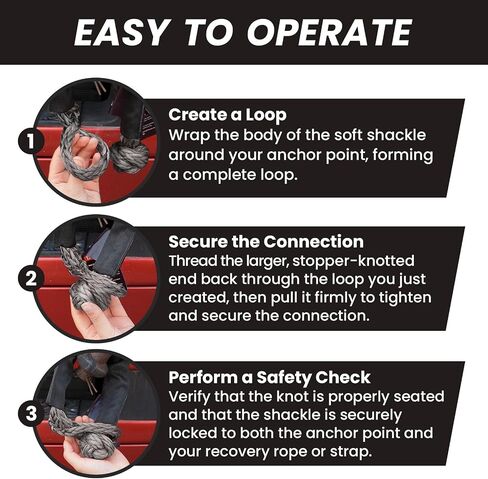 EASY TO OPERATE

1

Create a Loop
Wrap the body of the soft shackle around your anchor point, forming a complete loop.

2

Secure the Connection
Thread the larger, stopper-knotted end back through the loop you just created, then pull it firmly to tighten and secure the connection.

3

Perform a Safety Check
Verify that the knot is properly seated and that the shackle is securely locked to both the anchor point and your recovery rope or strap.