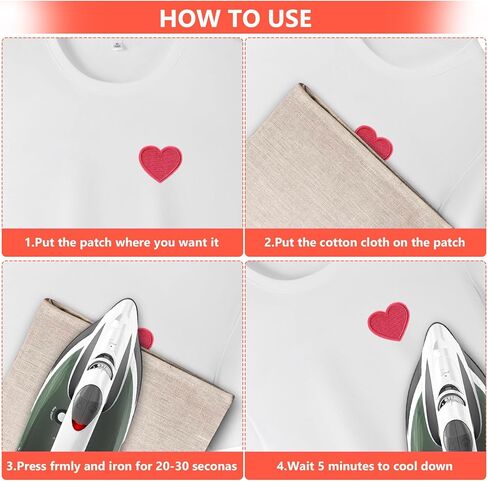 HOW TO USE

1.Put the patch where you want it

2.Put the cotton cloth on the patch

3.Press frmly and iron for 20-30 seconas

4.Wait 5 minutes to cool down