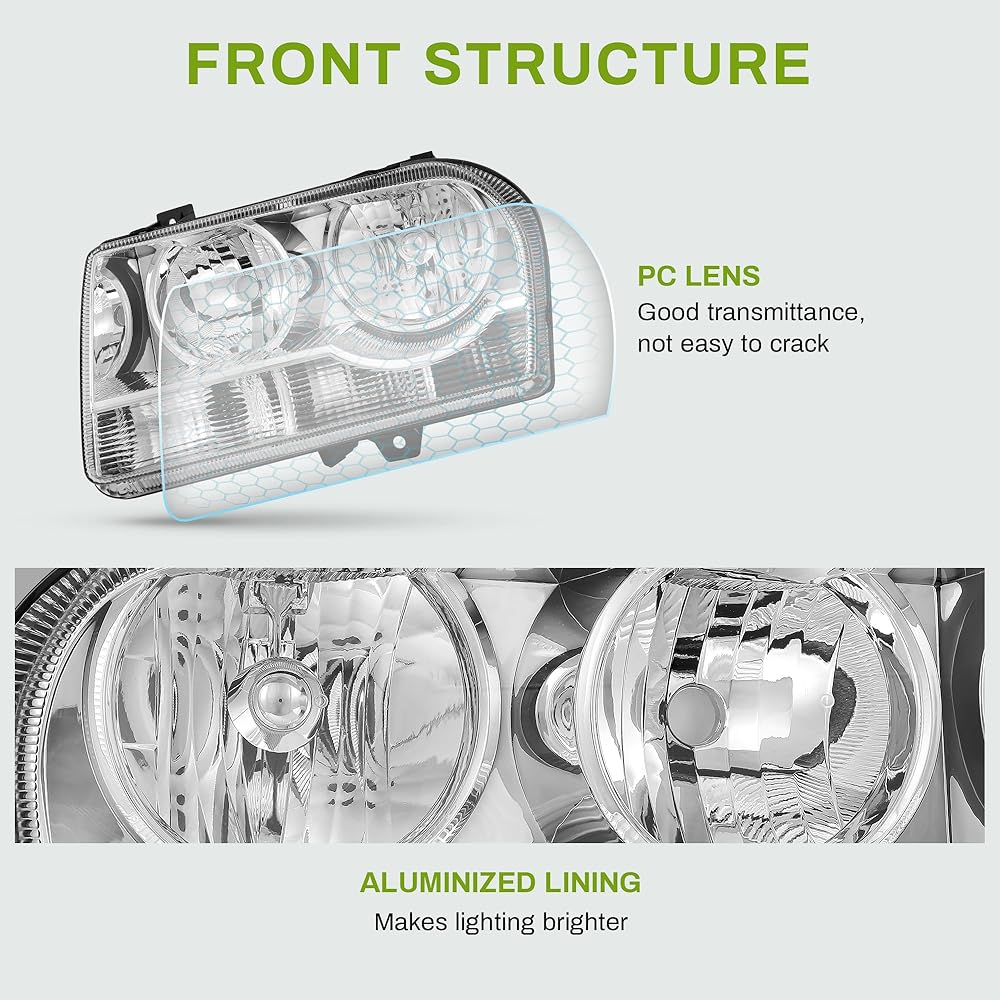 FRONT STRUCTURE

PC LENS
Good transmittance, not easy to crack

ALUMINIZED LINING
Makes lighting brighter