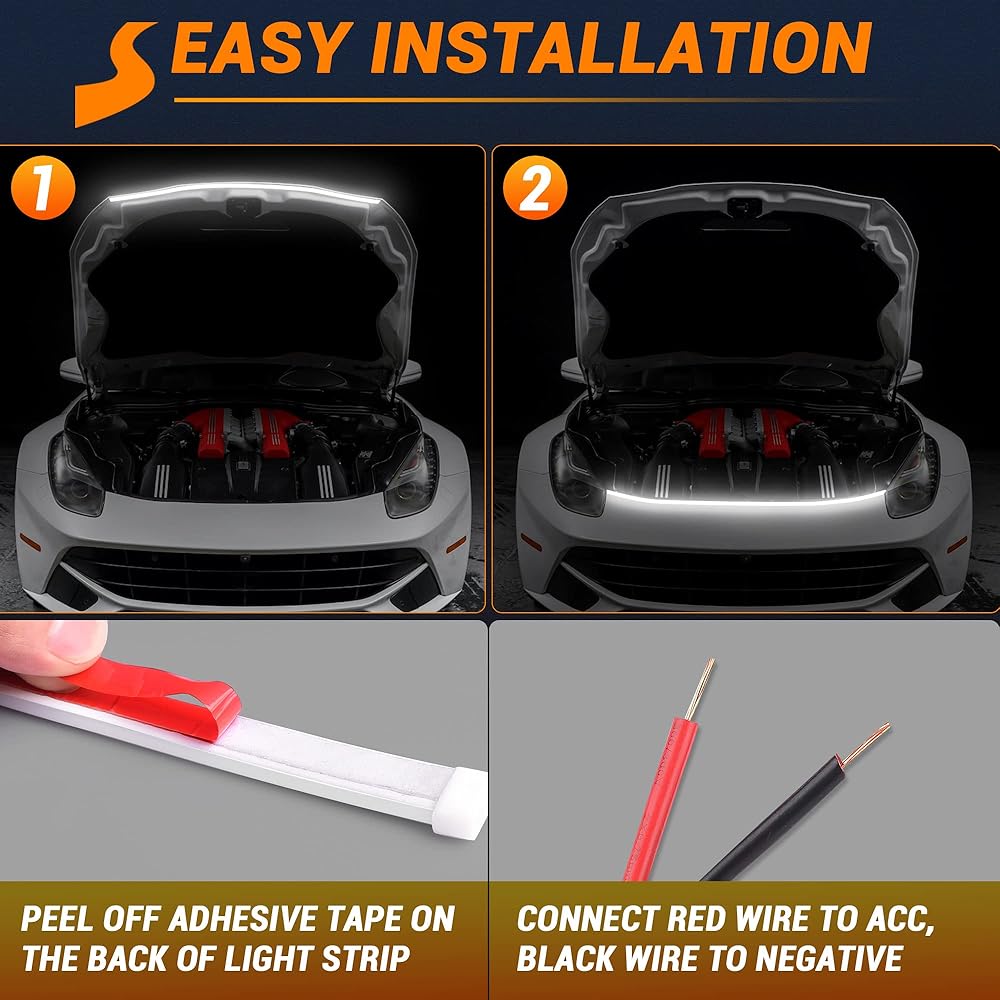 EASY INSTALLATION

1

2

PEEL OFF ADHESIVE TAPE ON THE BACK OF LIGHT STRIP

CONNECT RED WIRE TO ACC, BLACK WIRE TO NEGATIVE